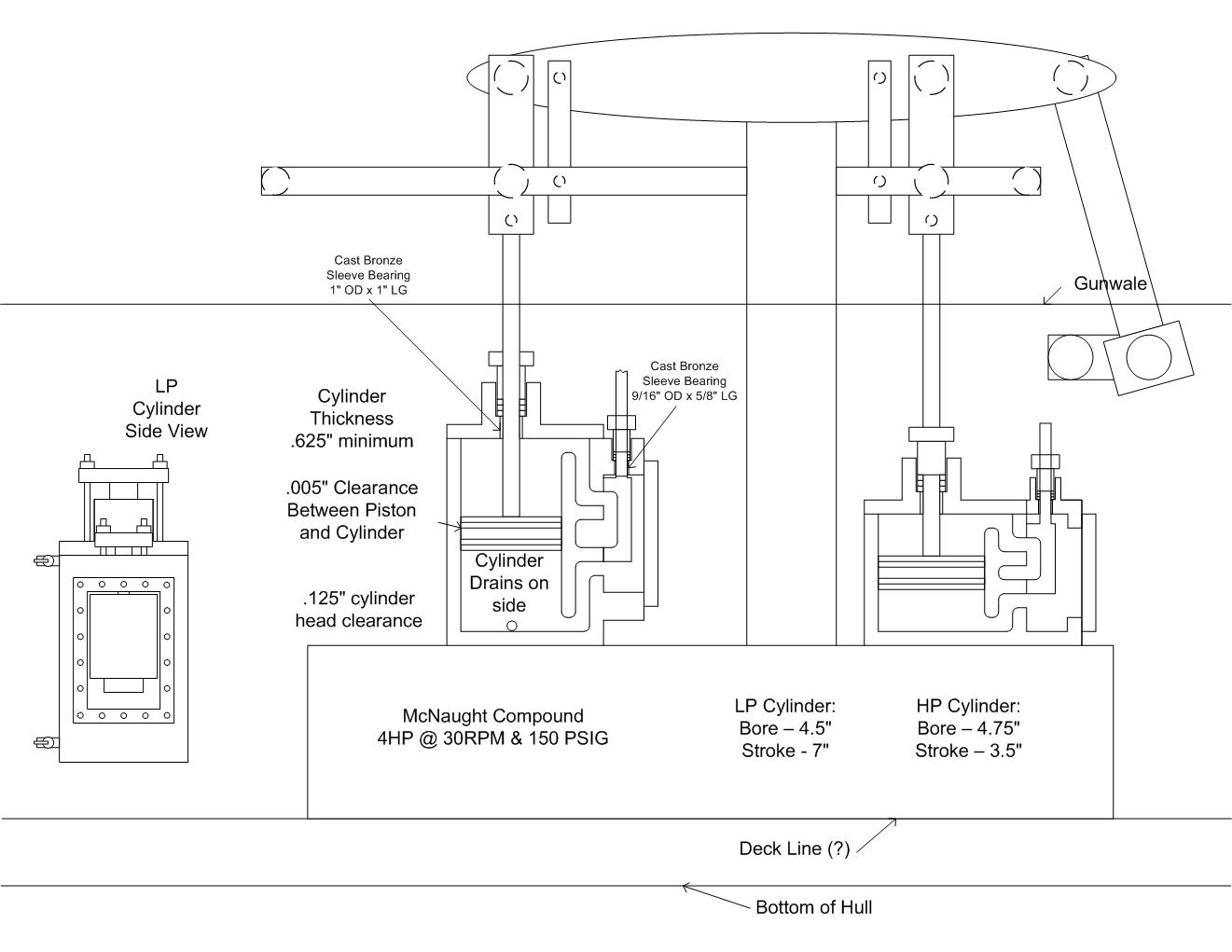 Cast Bronze
Sleeve Bearing
1" OD x 1" LG

Gunwale

Cast Bronze
Sleeve Bearing
9/16" OD x 5/8" LG

LP
Cylinder
Side View

Cylinder
Thickness
.625" minimum

.005" Clearance
Between Piston
and Cylinder

Cylinder
Drains on
side

.125" cylinder
head clearance

McNaught Compound
4HP @ 30RPM & 150 PSIG

LP Cylinder:
Bore – 4.5"
Stroke - 7"

HP Cylinder:
Bore – 4.75"
Stroke – 3.5"

Deck Line (?)

Bottom of Hull