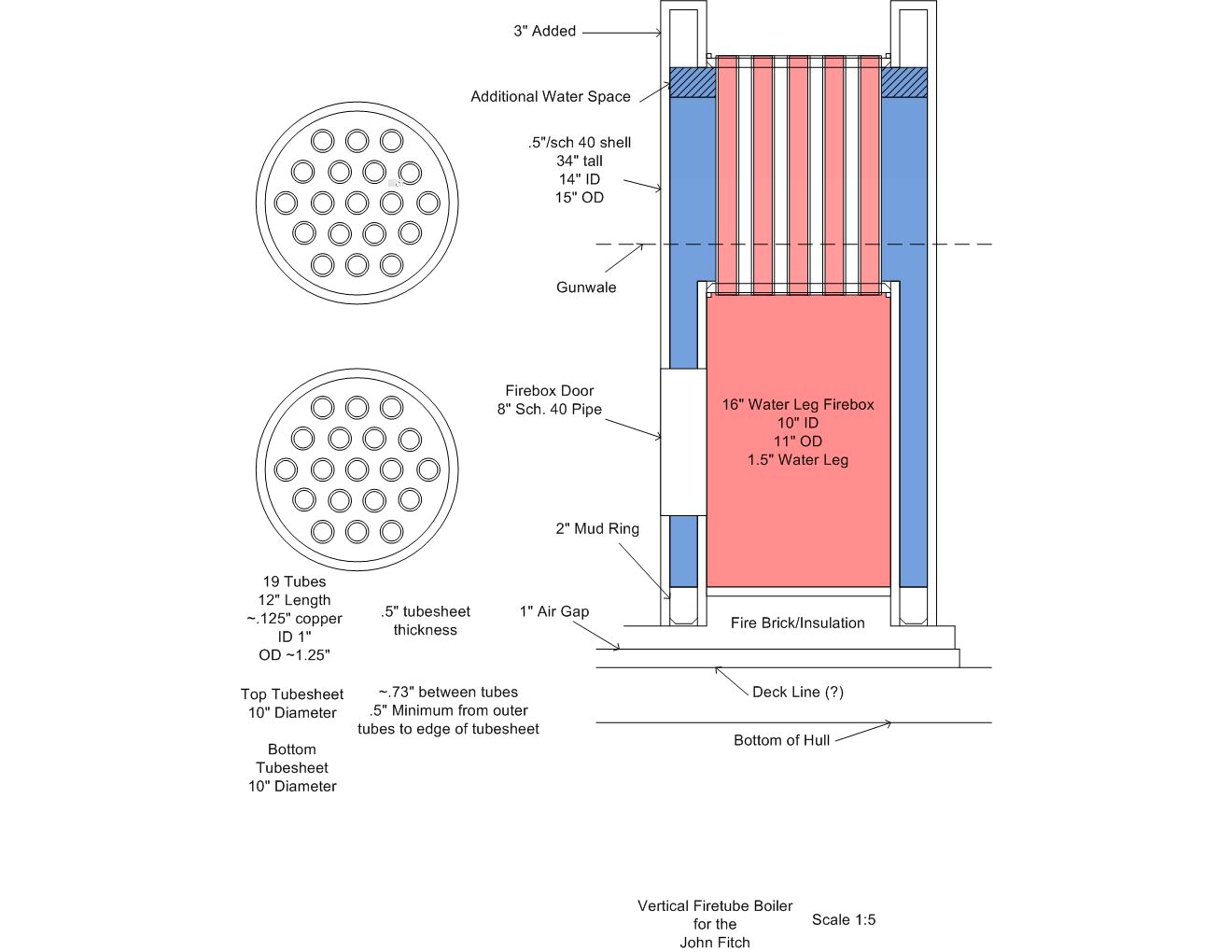 3" Added

Additional Water Space

.5"/sch 40 shell
34" tall
14" ID
15" OD

Gunwale

Firebox Door
8" Sch. 40 Pipe

16" Water Leg Firebox
10" ID
11" OD
1.5" Water Leg

2" Mud Ring

1" Air Gap

Fire Brick/Insulation

Deck Line (?)

Bottom of Hull

19 Tubes
12" Length
~.125" copper
ID 1"
OD ~1.25"

.5" tubesheet thickness

Top Tubesheet
10" Diameter

~.73" between tubes
.5" Minimum from outer tubes to edge of tubesheet

Bottom Tubesheet
10" Diameter

Vertical Firetube Boiler
for the
John Fitch

Scale 1:5