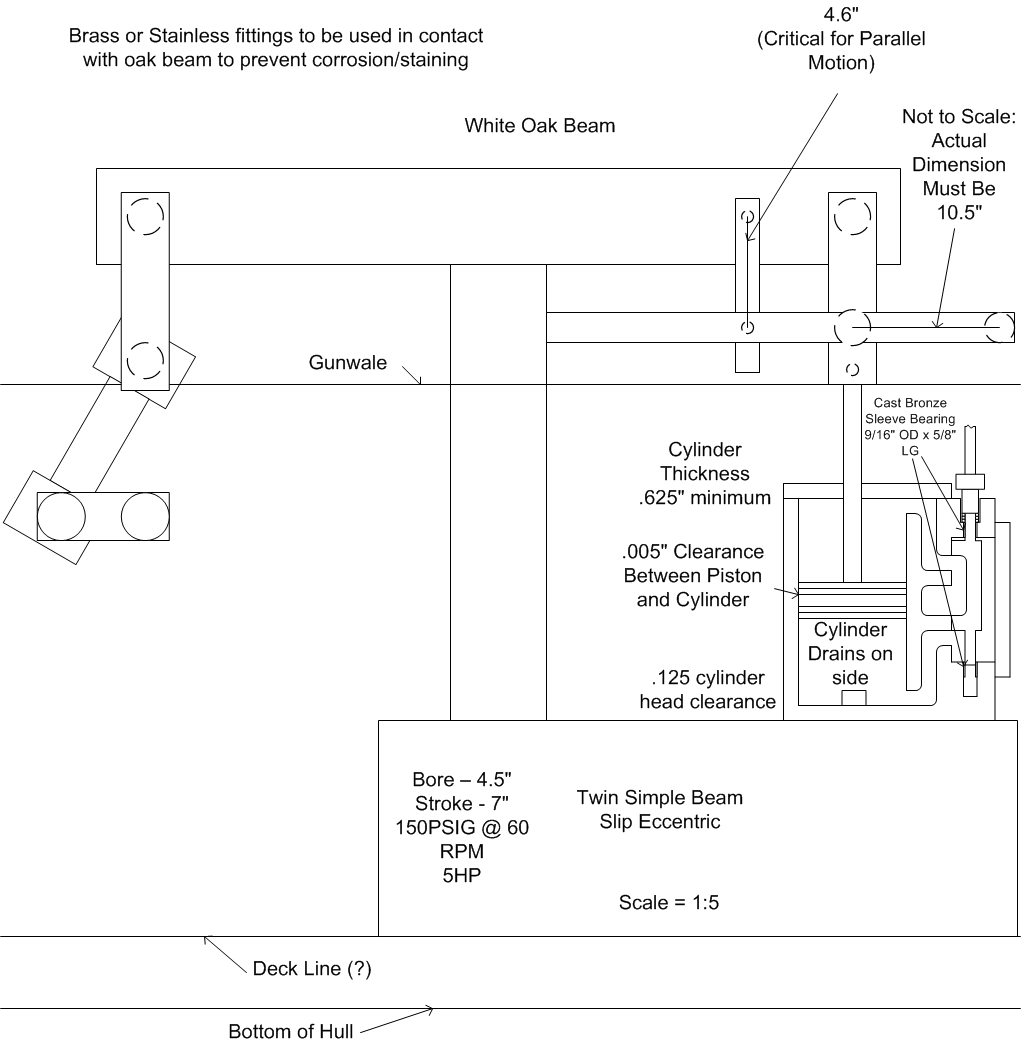 Brass or Stainless fittings to be used in contact with oak beam to prevent corrosion/staining

4.6"
(Critical for Parallel Motion)

White Oak Beam

Not to Scale: Actual Dimension Must Be 10.5"

Gunwale

Cast Bronze Sleeve Bearing 9/16" OD x 5/8" LG

Cylinder Thickness .625" minimum

.005" Clearance Between Piston and Cylinder

Cylinder Drains on side

.125 cylinder head clearance

Bore – 4.5"
Stroke - 7"
150PSIG @ 60 RPM
5HP

Twin Simple Beam
Slip Eccentric

Scale = 1:5

Deck Line (?)

Bottom of Hull